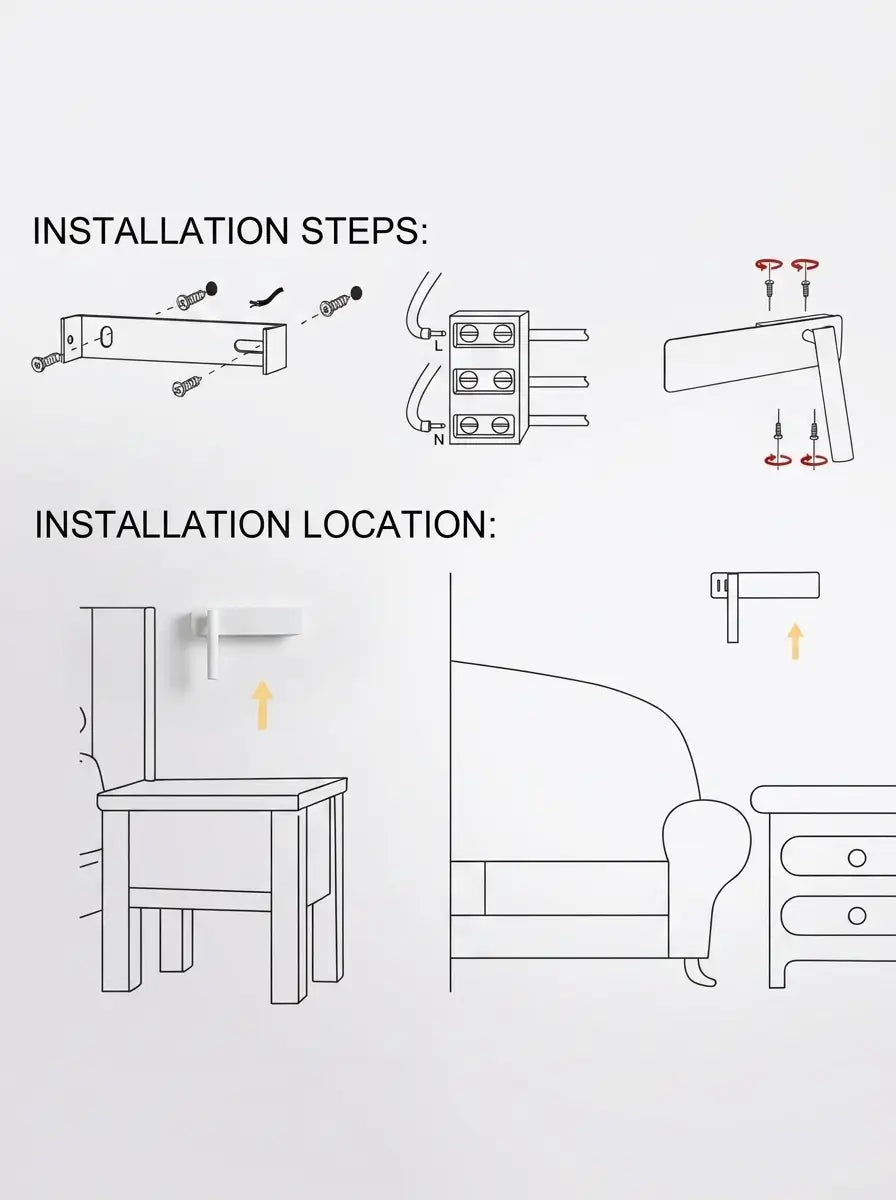 INSTALLATION STEPS:

L

N

INSTALLATION LOCATION: